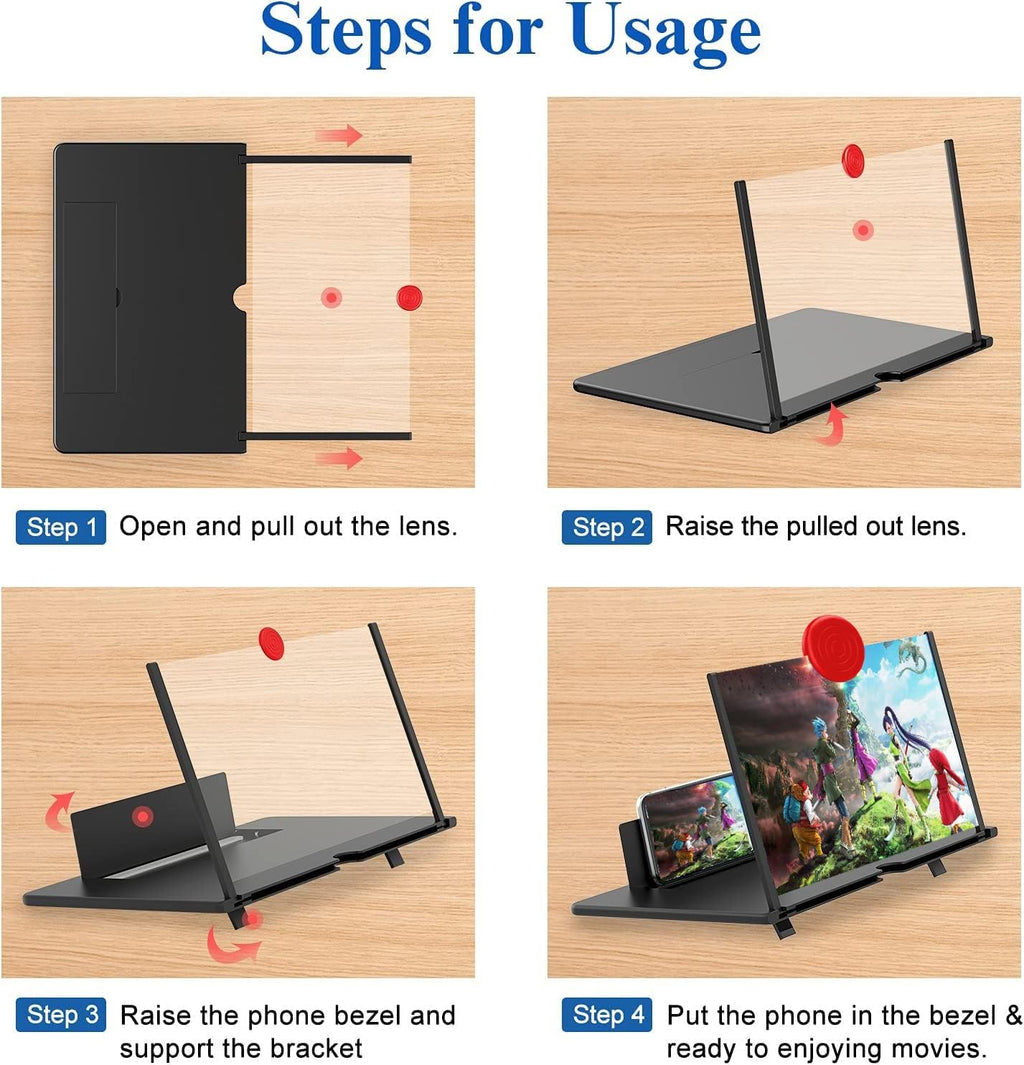 Steps for Usage

Step 1 Open and pull out the lens.

Step 2 Raise the pulled out lens.

Step 3 Raise the phone bezel and support the bracket

Step 4 Put the phone in the bezel & ready to enjoying movies.